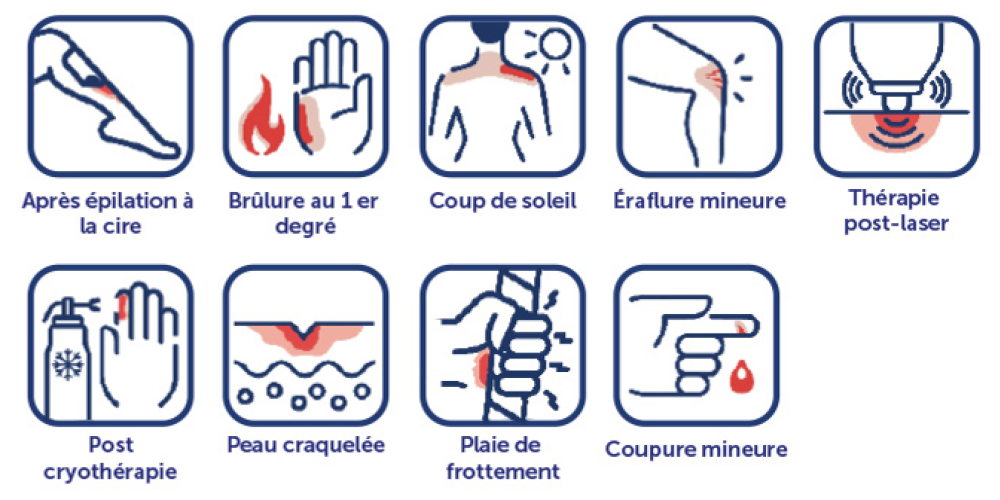 Après épilation à la cire

Brûlure au 1 er degré

Coup de soleil

Éraflure mineure

Thérapie post-laser

Post cryothérapie

Peau craquelée

Plaie de frottement

Coupure mineure