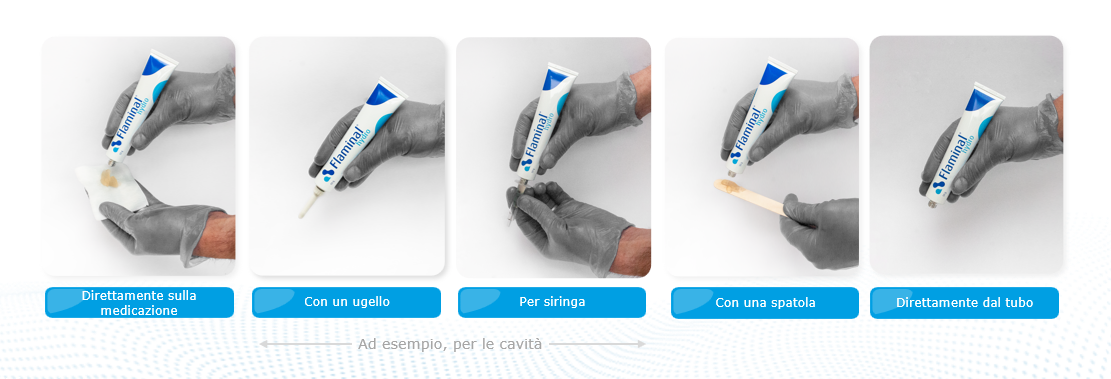 Flaminal Hydro

Flaminal Hydro

Flaminal Hydro

Flaminal Hydro

Flaminal Hydro

Direttamente sulla medicazione

Con un ugello

Per siringa

Con una spatola

Direttamente dal tubo

Ad esempio, per le cavità